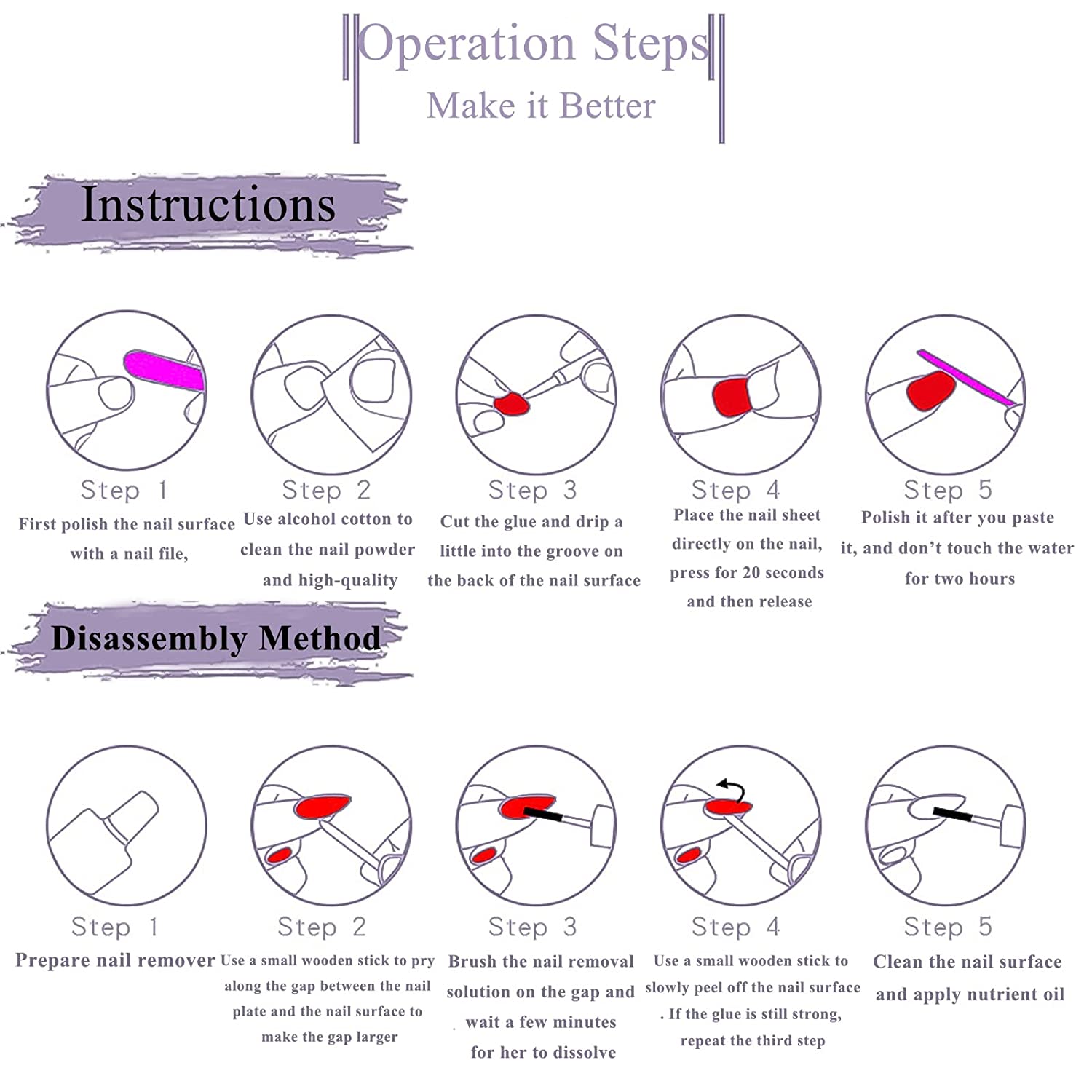 Operation Steps
Make it Better

Instructions

Step 1
First polish the nail surface with a nail file,

Step 2
Use alcohol cotton to clean the nail powder and high-quality

Step 3
Cut the glue and drip a little into the groove on the back of the nail surface

Step 4
Place the nail sheet directly on the nail, press for 20 seconds and then release

Step 5
Polish it after you paste it, and don't touch the water for two hours

Disassembly Method

Step 1
Prepare nail remover

Step 2
Use a small wooden stick to pry along the gap between the nail plate and the nail surface to make the gap larger

Step 3
Brush the nail removal solution on the gap and wait a few minutes for her to dissolve

Step 4
Use a small wooden stick to slowly peel off the nail surface . If the glue is still strong, repeat the third step

Step 5
Clean the nail surface and apply nutrient oil