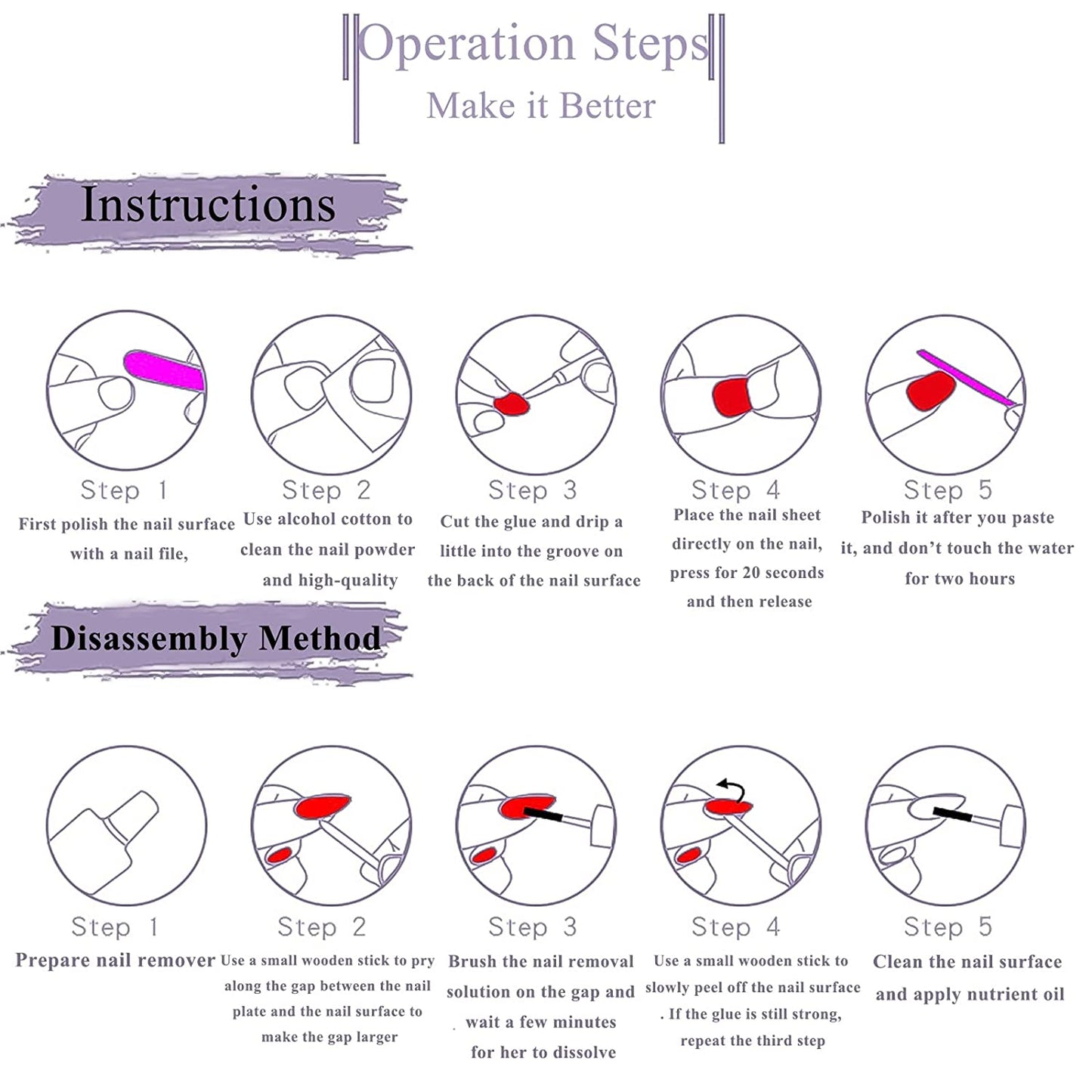 Operation Steps
Make it Better

Instructions

Step 1
First polish the nail surface with a nail file,

Step 2
Use alcohol cotton to clean the nail powder and high-quality

Step 3
Cut the glue and drip a little into the groove on the back of the nail surface

Step 4
Place the nail sheet directly on the nail, press for 20 seconds and then release

Step 5
Polish it after you paste it, and don't touch the water for two hours

Disassembly Method

Step 1
Prepare nail remover

Step 2
Use a small wooden stick to pry along the gap between the nail plate and the nail surface to make the gap larger

Step 3
Brush the nail removal solution on the gap and wait a few minutes for her to dissolve

Step 4
Use a small wooden stick to slowly peel off the nail surface . If the glue is still strong, repeat the third step

Step 5
Clean the nail surface and apply nutrient oil