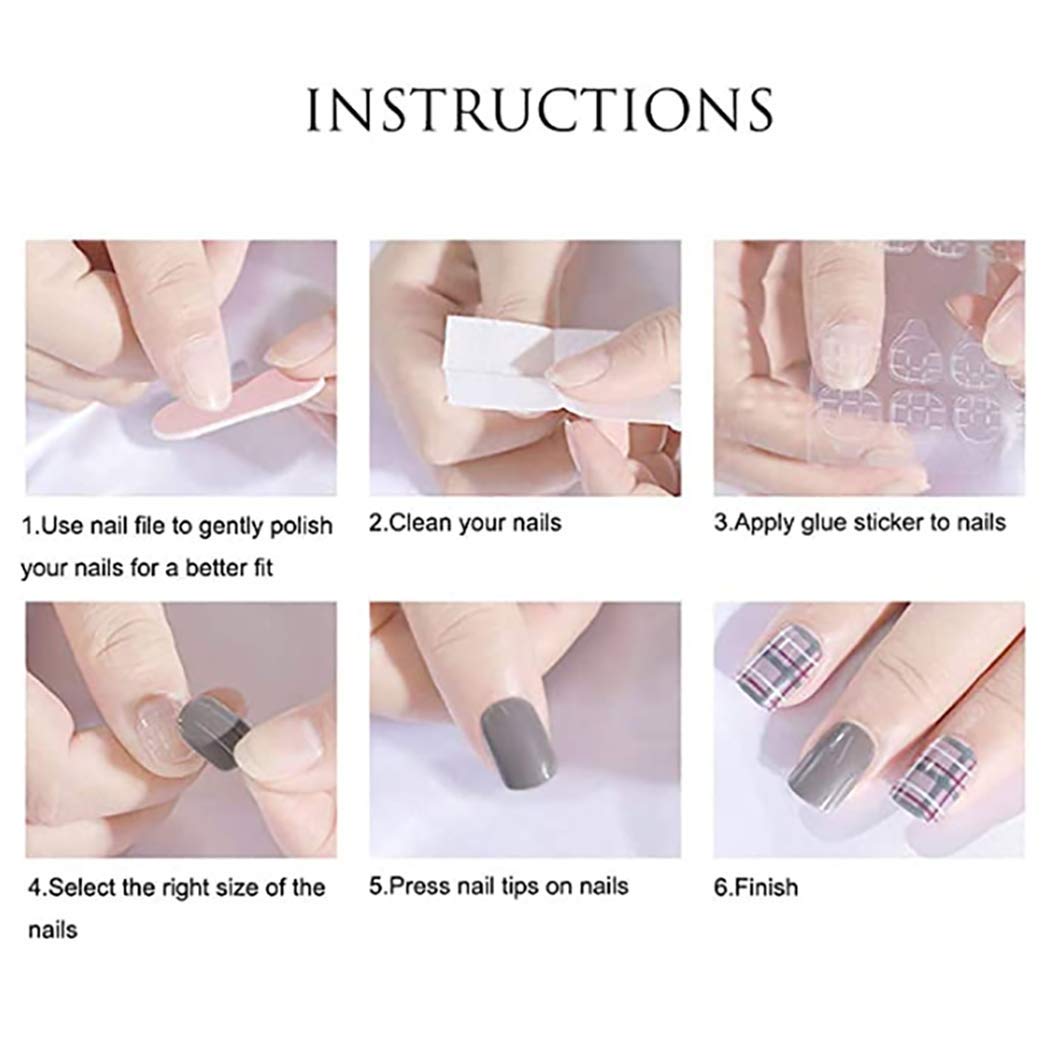 INSTRUCTIONS

1.Use nail file to gently polish your nails for a better fit

2.Clean your nails

3.Apply glue sticker to nails

4.Select the right size of the nails

5.Press nail tips on nails

6.Finish