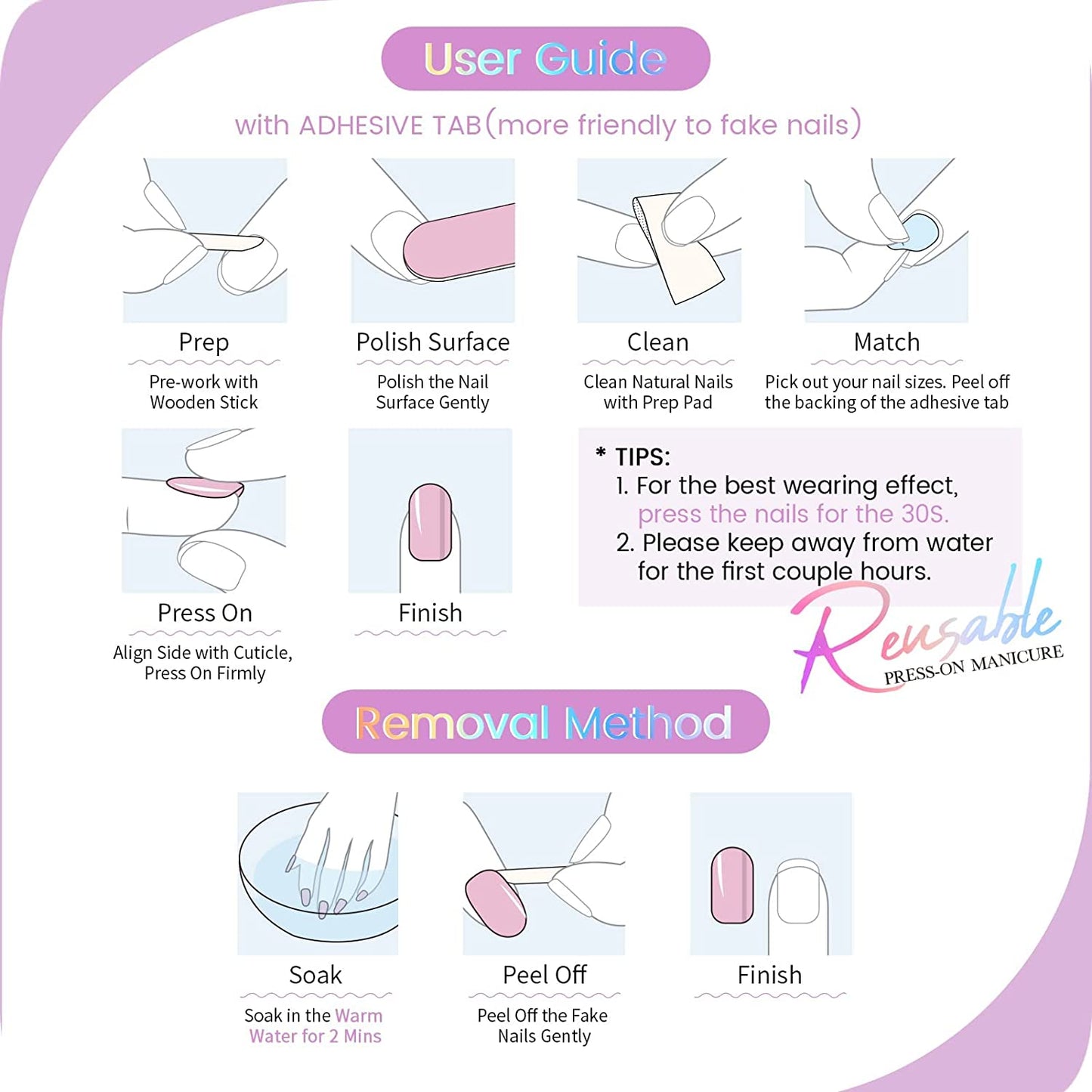 User Guide

with ADHESIVE TAB(more friendly to fake nails)

Prep

Pre-work with Wooden Stick

Polish Surface

Polish the Nail Surface Gently

Clean

Clean Natural Nails with Prep Pad

Match

Pick out your nail sizes. Peel off the backing of the adhesive tab

Press On

Align Side with Cuticle, Press On Firmly

Finish

* TIPS:
1. For the best wearing effect, press the nails for the 30S.
2. Please keep away from water for the first couple hours.

Reusable
PRESS-ON MANICURE

Removal Method

Soak

Soak in the Warm Water for 2 Mins

Peel Off

Peel Off the Fake Nails Gently

Finish